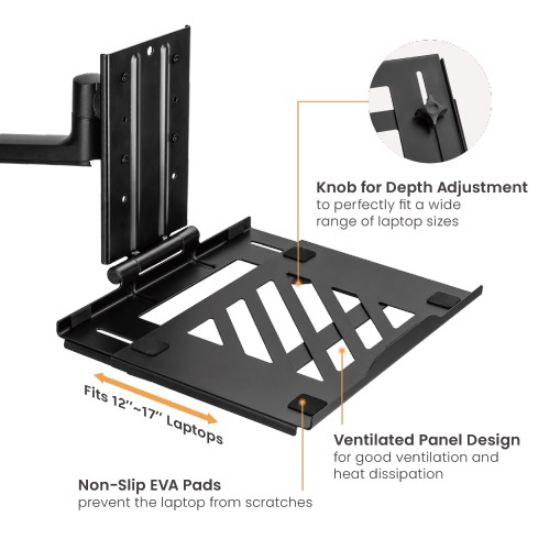 Knob for Depth Adjustment
to perfectly fit a wide range of laptop sizes

Fits 12''~17'' Laptops

Ventilated Panel Design
for good ventilation and heat dissipation

Non-Slip EVA Pads
prevent the laptop from scratches