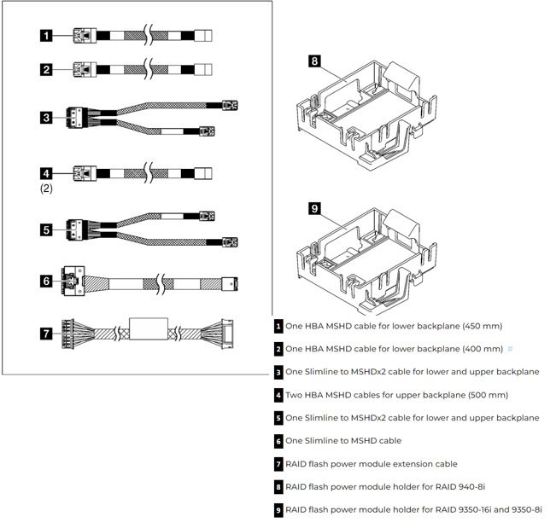 1

2

3

4
(2)

5

6

7

8

9

1 One HBA MSHD cable for lower backplane (450 mm)

2 One HBA MSHD cable for lower backplane (400 mm)

3 One Slimline to MSHDx2 cable for lower and upper backplane

4 Two HBA MSHD cables for upper backplane (500 mm)

5 One Slimline to MSHDx2 cable for lower and upper backplane

6 One Slimline to MSHD cable

7 RAID flash power module extension cable

8 RAID flash power module holder for RAID 940-8i

9 RAID flash power module holder for RAID 9350-16i and 9350-8i